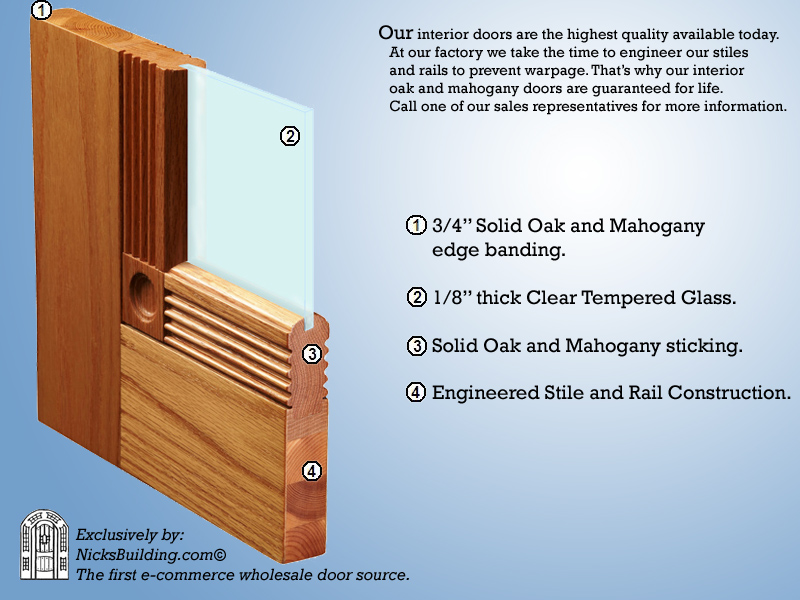 1

2

3

4

Our interior doors are the highest quality available today. At our factory we take the time to engineer our stiles and rails to prevent warpage. That's why our interior oak and mahogany doors are guaranteed for life. Call one of our sales representatives for more information.

1 3/4" Solid Oak and Mahogany edge banding.

2 1/8" thick Clear Tempered Glass.

3 Solid Oak and Mahogany sticking.

4 Engineered Stile and Rail Construction.

Exclusively by:
NicksBuilding.com©
The first e-commerce wholesale door source.